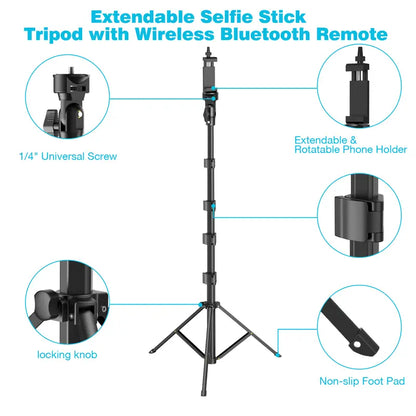 Extendable Selfie Stick
Tripod with Wireless Bluetooth Remote

1/4" Universal Screw

Extendable & Rotatable Phone Holder

locking knob

Non-slip Foot Pad