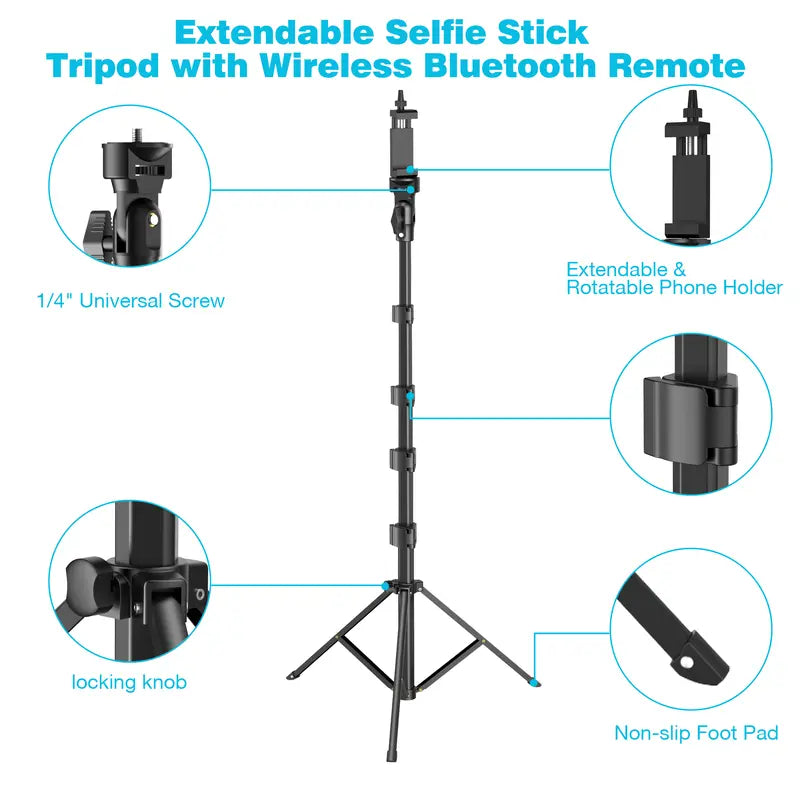 Extendable Selfie Stick
Tripod with Wireless Bluetooth Remote

1/4" Universal Screw

Extendable &
Rotatable Phone Holder

locking knob

Non-slip Foot Pad